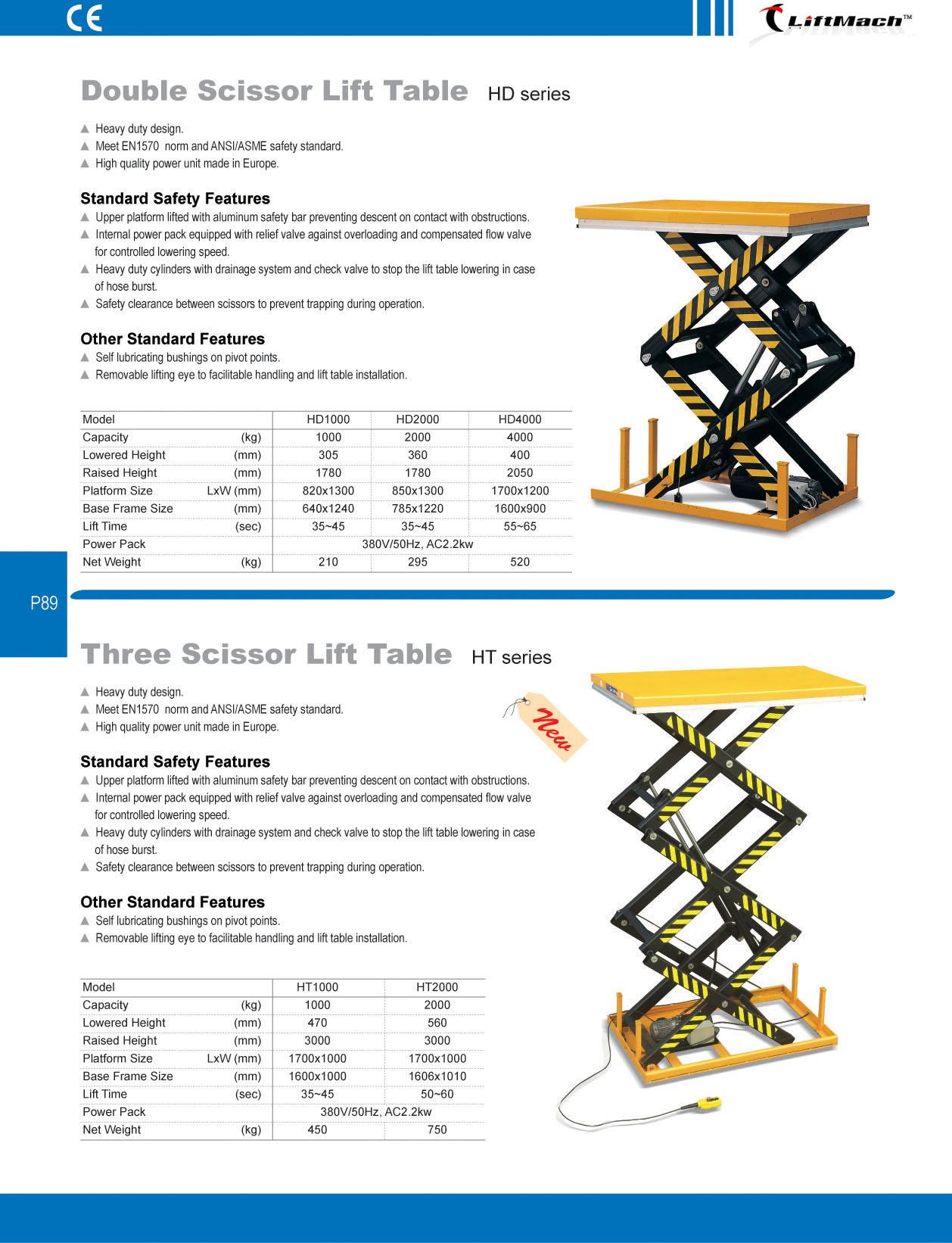 CE

LiftMach™

Double Scissor Lift Table HD series

▲ Heavy duty design.
▲ Meet EN1570 norm and ANSI/ASME safety standard.
▲ High quality power unit made in Europe.

Standard Safety Features
▲ Upper platform lifted with aluminum safety bar preventing descent on contact with obstructions.
▲ Internal power pack equipped with relief valve against overloading and compensated flow valve for controlled lowering speed.
▲ Heavy duty cylinders with drainage system and check valve to stop the lift table lowering in case of hose burst.
▲ Safety clearance between scissors to prevent trapping during operation.

Other Standard Features
▲ Self lubricating bushings on pivot points.
▲ Removable lifting eye to facilitable handling and lift table installation.

| Model | | HD1000 | HD2000 | HD4000 |
|---|---|---|---|---|
| Capacity | (kg) | 1000 | 2000 | 4000 |
| Lowered Height | (mm) | 305 | 360 | 400 |
| Raised Height | (mm) | 1780 | 1780 | 2050 |
| Platform Size | LxW (mm) | 820x1300 | 850x1300 | 1700x1200 |
| Base Frame Size | (mm) | 640x1240 | 785x1220 | 1600x900 |
| Lift Time | (sec) | 35~45 | 35~45 | 55~65 |
| Power Pack | | 380V/50Hz, AC2.2kw | | |
| Net Weight | (kg) | 210 | 295 | 520 |

P89

Three Scissor Lift Table HT series

New

▲ Heavy duty design.
▲ Meet EN1570 norm and ANSI/ASME safety standard.
▲ High quality power unit made in Europe.

Standard Safety Features
▲ Upper platform lifted with aluminum safety bar preventing descent on contact with obstructions.
▲ Internal power pack equipped with relief valve against overloading and compensated flow valve for controlled lowering speed.
▲ Heavy duty cylinders with drainage system and check valve to stop the lift table lowering in case of hose burst.
▲ Safety clearance between scissors to prevent trapping during operation.

Other Standard Features
▲ Self lubricating bushings on pivot points.
▲ Removable lifting eye to facilitable handling and lift table installation.

| Model | | HT1000 | HT2000 |
|---|---|---|---|
| Capacity | (kg) | 1000 | 2000 |
| Lowered Height | (mm) | 470 | 560 |
| Raised Height | (mm) | 3000 | 3000 |
| Platform Size | LxW (mm) | 1700x1000 | 1700x1000 |
| Base Frame Size | (mm) | 1600x1000 | 1606x1010 |
| Lift Time | (sec) | 35~45 | 50~60 |
| Power Pack | | 380V/50Hz, AC2.2kw | |
| Net Weight | (kg) | 450 | 750 |